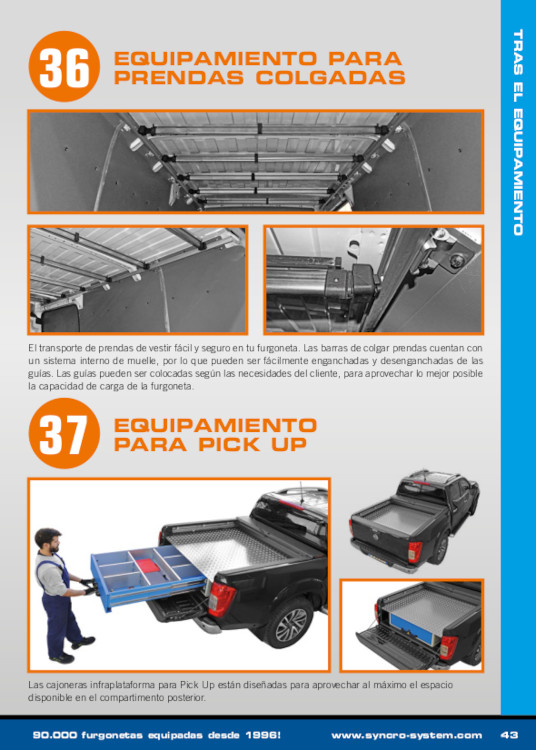 36 EQUIPAMIENTO PARA PRENDAS COLGADAS

TRAS EL EQUIPAMIENTO

El transporte de prendas de vestir fácil y seguro en tu furgoneta. Las barras de colgar prendas cuentan con un sistema interno de muelle, por lo que pueden ser fácilmente enganchadas y desenganchadas de las guías. Las guías pueden ser colocadas según las necesidades del cliente, para aprovechar lo mejor posible la capacidad de carga de la furgoneta.

37 EQUIPAMIENTO PARA PICK UP

Las cajoneras infraplataforma para Pick Up están diseñadas para aprovechar al máximo el espacio disponible en el compartimento posterior.

90.000 furgonetas equipadas desde 1996! www.syncro-system.com 43